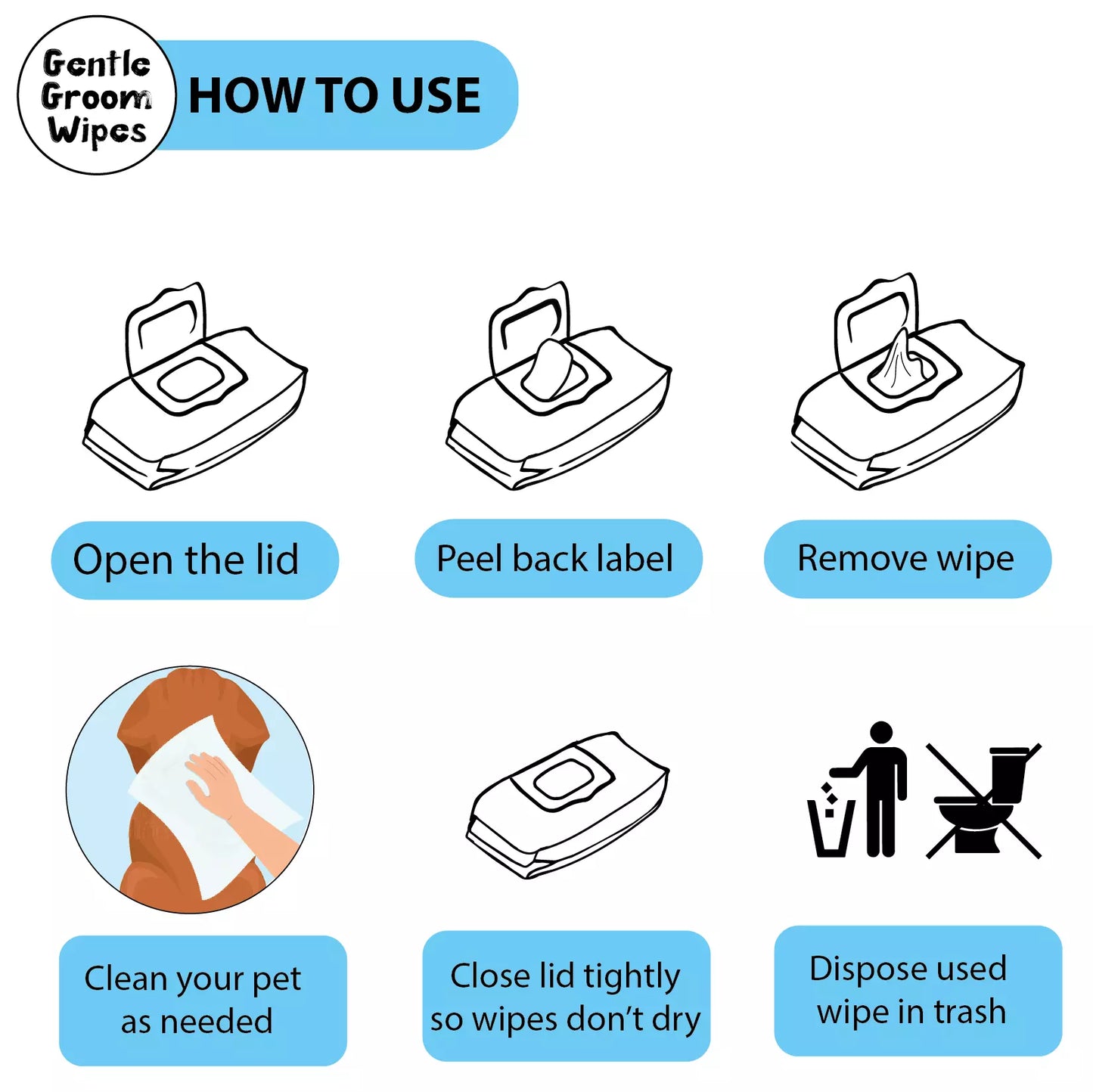 Gentle Groom Wipes

HOW TO USE

Open the lid

Peel back label

Remove wipe

Clean your pet as needed

Close lid tightly so wipes don't dry

Dispose used wipe in trash