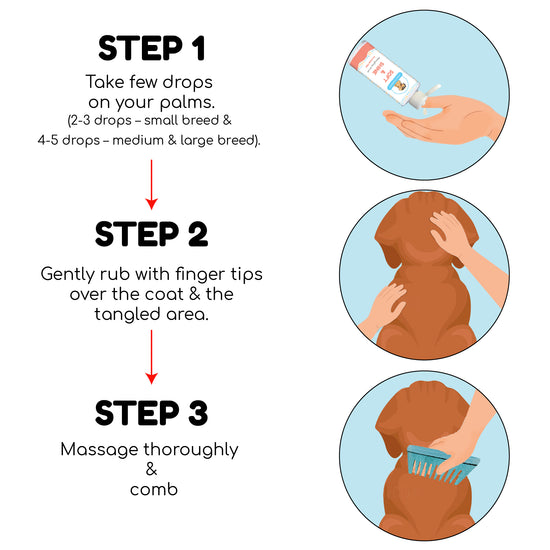 STEP 1
Take few drops on your palms.
(2-3 drops – small breed & 4-5 drops – medium & large breed).

SOFT & SHINE

STEP 2
Gently rub with finger tips over the coat & the tangled area.

STEP 3
Massage thoroughly & comb