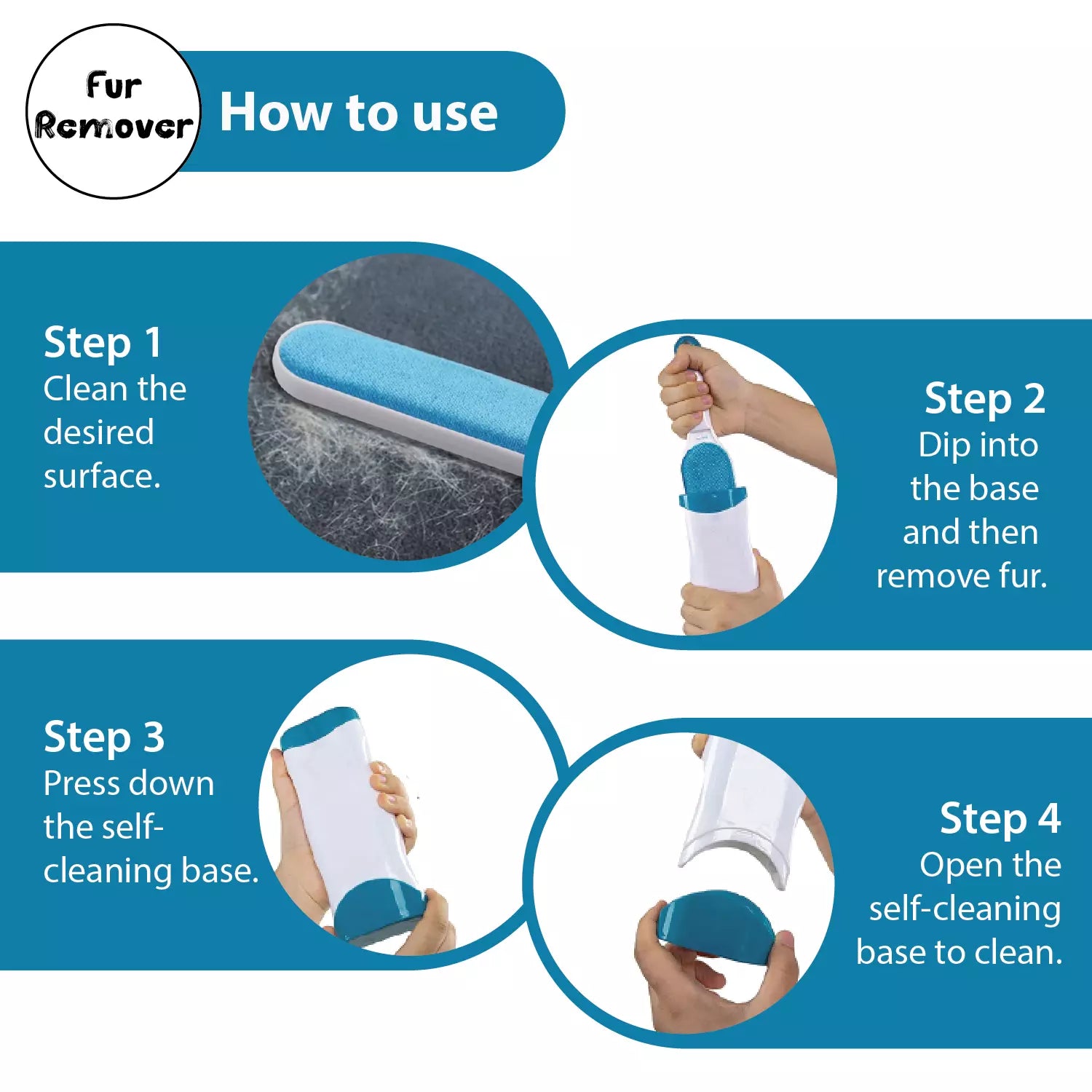 Fur Remover

How to use

Step 1
Clean the desired surface.

Step 2
Dip into the base and then remove fur.

Step 3
Press down the self-cleaning base.

Step 4
Open the self-cleaning base to clean.