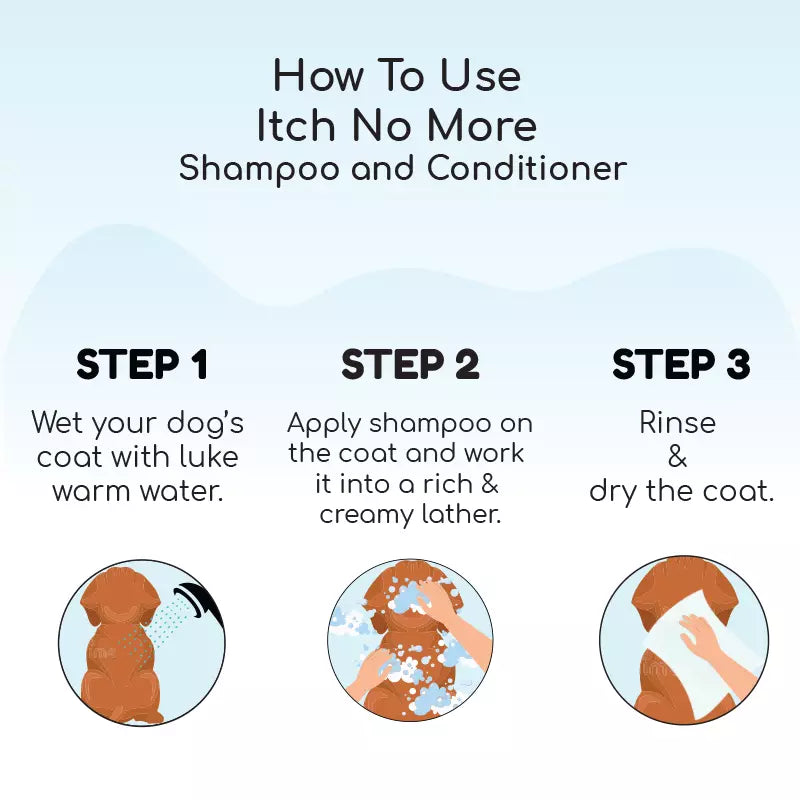 How To Use
Itch No More
Shampoo and Conditioner

STEP 1

Wet your dog's coat with luke warm water.

STEP 2

Apply shampoo on the coat and work it into a rich & creamy lather.

STEP 3

Rinse & dry the coat.